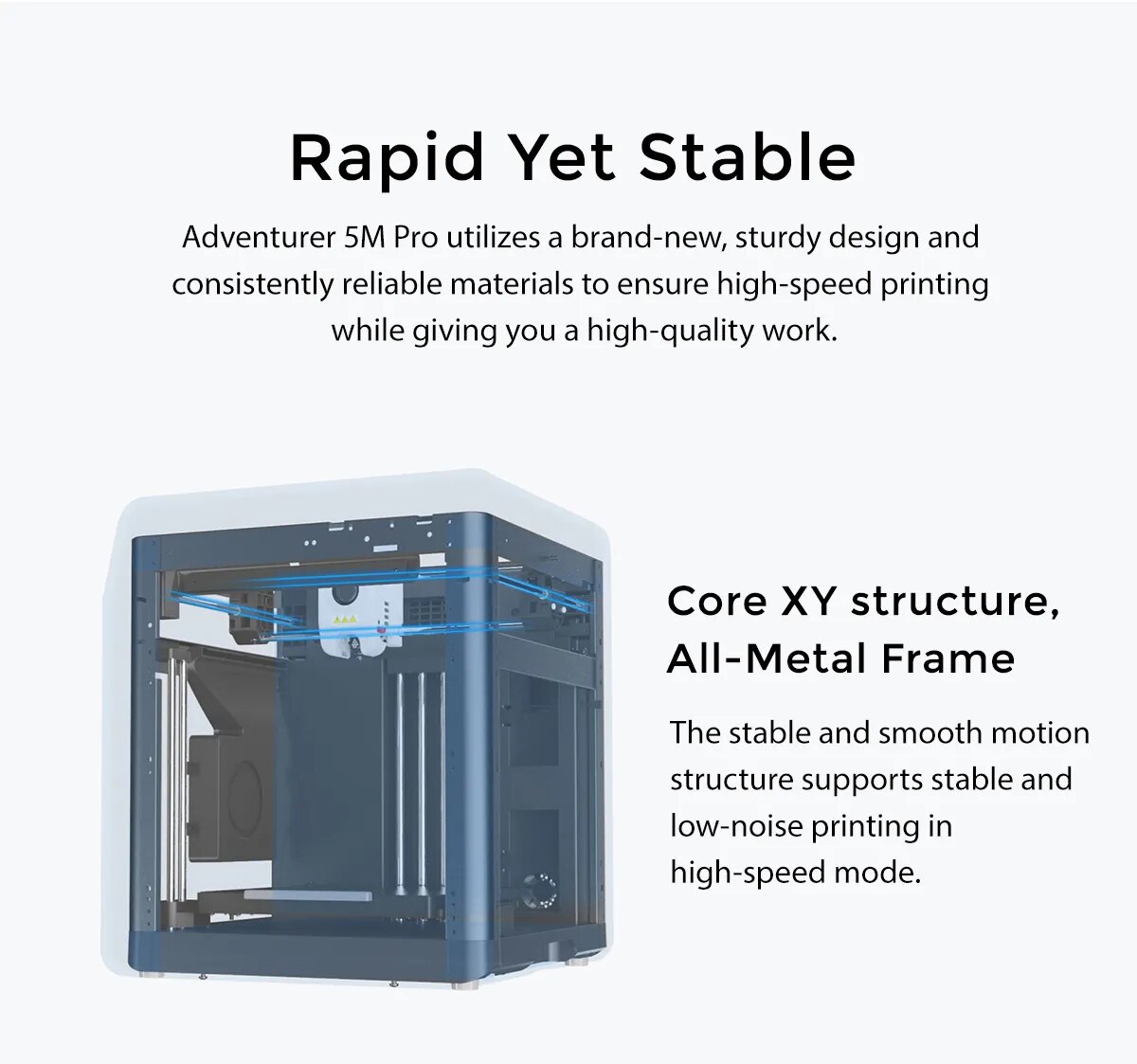 Rapid Yet Stable

Adventurer 5M Pro utilizes a brand-new, sturdy design and consistently reliable materials to ensure high-speed printing while giving you a high-quality work.

Core XY structure, All-Metal Frame

The stable and smooth motion structure supports stable and low-noise printing in high-speed mode.